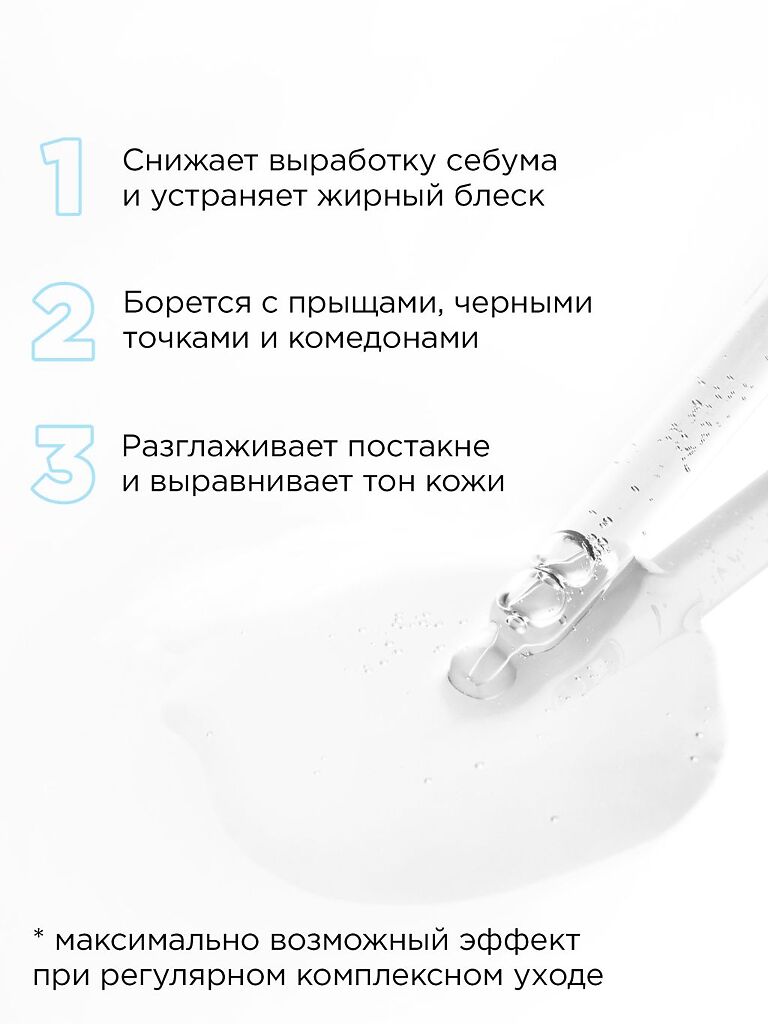 1 Снижает выработку себума и устраняет жирный блеск

2 Борется с прыщами, черными точками и комедонами

3 Разглаживает постакне и выравнивает тон кожи

* максимально возможный эффект при регулярном комплексном уходе