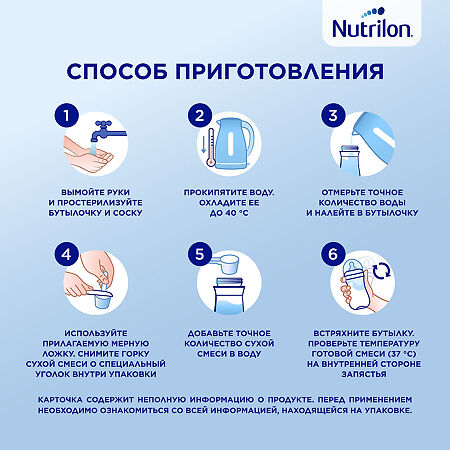 Nutrilon

СПОСОБ ПРИГОТОВЛЕНИЯ

1

ВЫМОЙТЕ РУКИ И ПРОСТЕРИЛИЗУЙТЕ БУТЫЛОЧКУ И СОСКУ

2

ПРОКИПЯТИТЕ ВОДУ. ОХЛАДИТЕ ЕЕ ДО 40 °C

3

ОТМЕРЬТЕ ТОЧНОЕ КОЛИЧЕСТВО ВОДЫ И НАЛЕЙТЕ В БУТЫЛОЧКУ

4

ИСПОЛЬЗУЙТЕ ПРИЛАГАЕМУЮ МЕРНУЮ ЛОЖКУ. СНИМИТЕ ГОРКУ СУХОЙ СМЕСИ О СПЕЦИАЛЬНЫЙ УГОЛОК ВНУТРИ УПАКОВКИ

5

ДОБАВЬТЕ ТОЧНОЕ КОЛИЧЕСТВО СУХОЙ СМЕСИ В ВОДУ

6

ВСТРЯХНИТЕ БУТЫЛКУ. ПРОВЕРЬТЕ ТЕМПЕРАТУРУ ГОТОВОЙ СМЕСИ (37 °C) НА ВНУТРЕННЕЙ СТОРОНЕ ЗАПЯСТЬЯ

КАРТОЧКА СОДЕРЖИТ НЕПОЛНУЮ ИНФОРМАЦИЮ О ПРОДУКТЕ. ПЕРЕД ПРИМЕНЕНИЕМ НЕОБХОДИМО ОЗНАКОМИТЬСЯ СО ВСЕЙ ИНФОРМАЦИЕЙ, НАХОДЯЩЕЙСЯ НА УПАКОВКЕ.