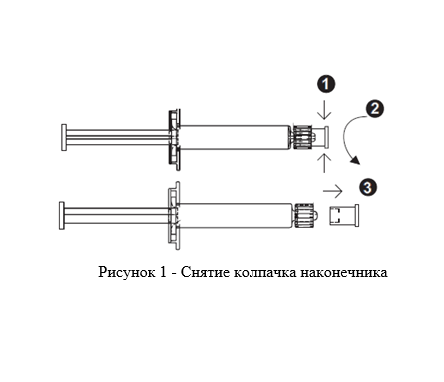 1

2

3

Рисунок 1 - Снятие колпачка наконечника