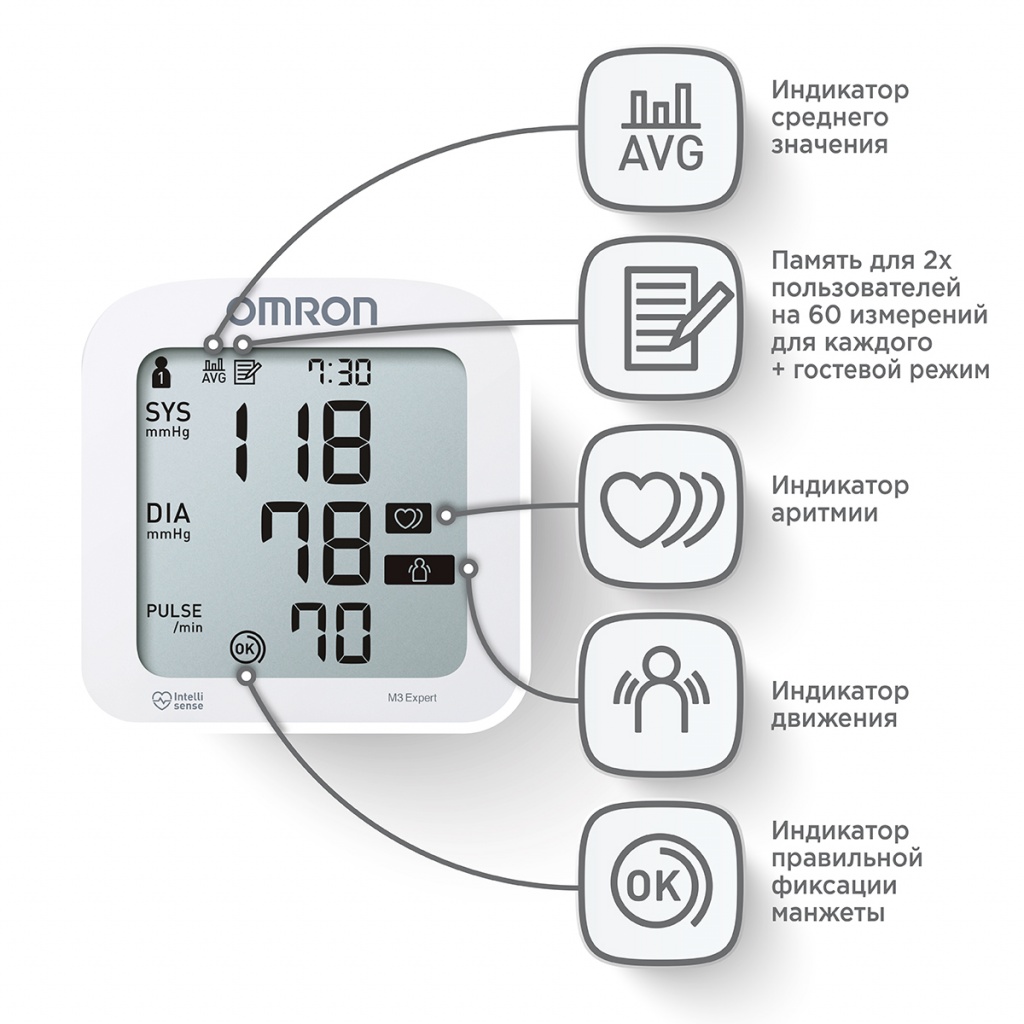 OMRON

1
AVG
7:30
SYS
mmHg
118
DIA
mmHg
78
PULSE
/min
70
OK

Intelli sense
M3 Expert

AVG
Индикатор среднего значения

Память для 2х пользователей на 60 измерений для каждого + гостевой режим

Индикатор аритмии

Индикатор движения

OK
Индикатор правильной фиксации манжеты