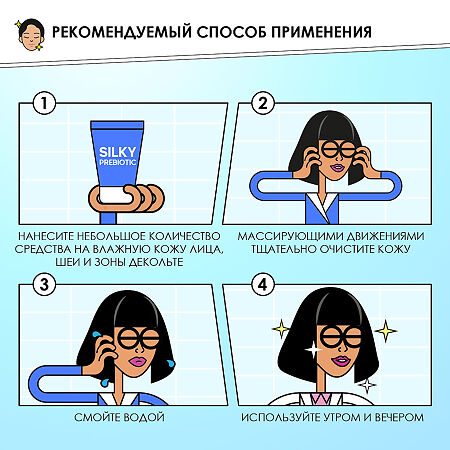 РЕКОМЕНДУЕМЫЙ СПОСОБ ПРИМЕНЕНИЯ

1

SILKY
PREBIOTIC

НАНЕСИТЕ НЕБОЛЬШОЕ КОЛИЧЕСТВО СРЕДСТВА НА ВЛАЖНУЮ КОЖУ ЛИЦА, ШЕИ И ЗОНЫ ДЕКОЛЬТЕ

2

МАССИРУЮЩИМИ ДВИЖЕНИЯМИ ТЩАТЕЛЬНО ОЧИСТИТЕ КОЖУ

3

СМОЙТЕ ВОДОЙ

4

ИСПОЛЬЗУЙТЕ УТРОМ И ВЕЧЕРОМ