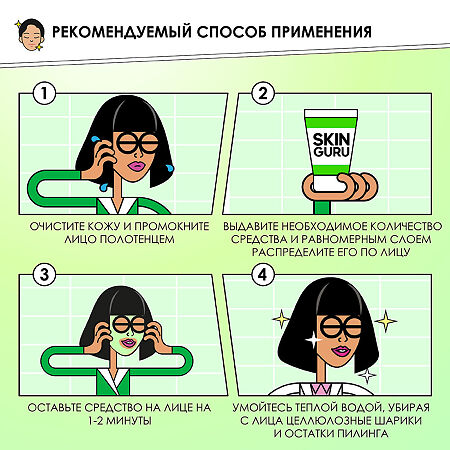 РЕКОМЕНДУЕМЫЙ СПОСОБ ПРИМЕНЕНИЯ

1

ОЧИСТИТЕ КОЖУ И ПРОМОКНИТЕ ЛИЦО ПОЛОТЕНЦЕМ

2

SKIN GURU

ВЫДАВИТЕ НЕОБХОДИМОЕ КОЛИЧЕСТВО СРЕДСТВА И РАВНОМЕРНЫМ СЛОЕМ РАСПРЕДЕЛИТЕ ЕГО ПО ЛИЦУ

3

ОСТАВЬТЕ СРЕДСТВО НА ЛИЦЕ НА 1-2 МИНУТЫ

4

УМОЙТЕСЬ ТЕПЛОЙ ВОДОЙ, УБИРАЯ С ЛИЦА ЦЕЛЛЮЛОЗНЫЕ ШАРИКИ И ОСТАТКИ ПИЛИНГА