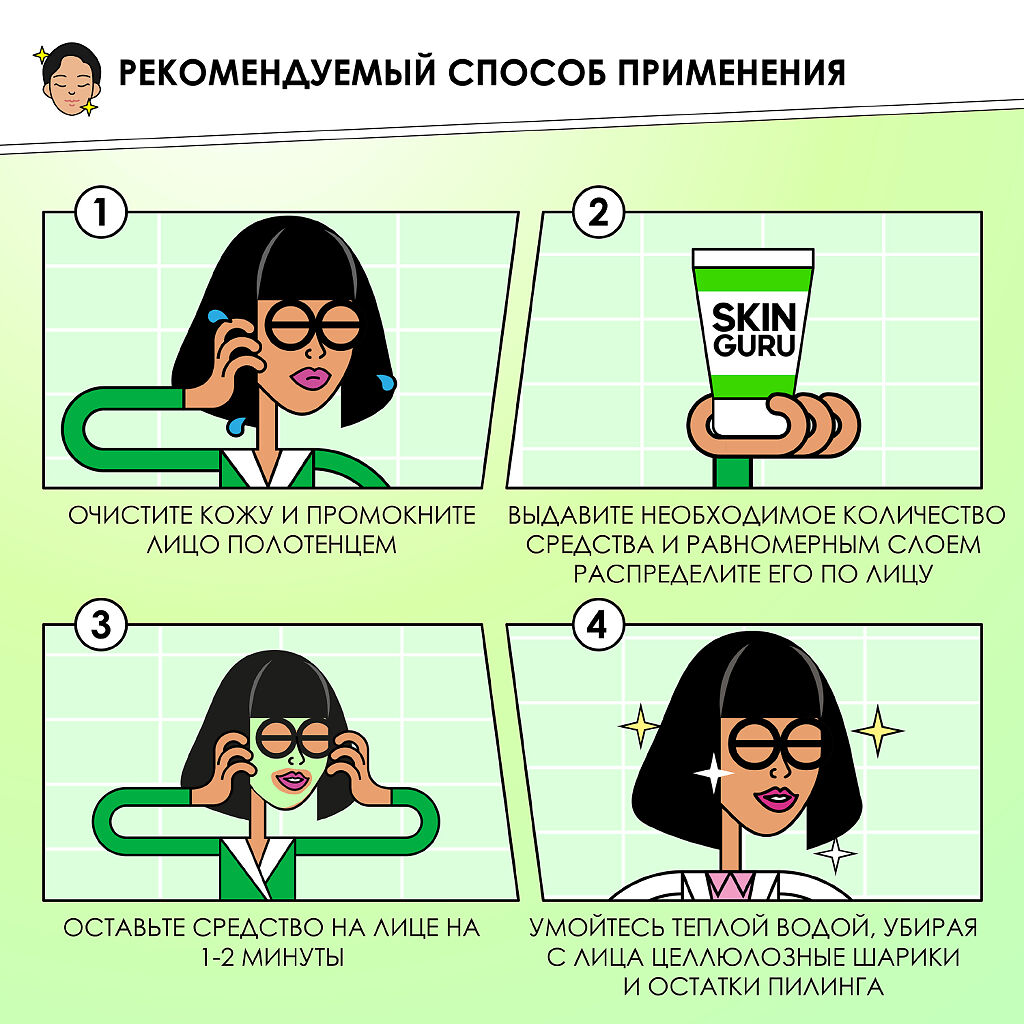 РЕКОМЕНДУЕМЫЙ СПОСОБ ПРИМЕНЕНИЯ

1

ОЧИСТИТЕ КОЖУ И ПРОМОКНИТЕ ЛИЦО ПОЛОТЕНЦЕМ

2

SKIN GURU

ВЫДАВИТЕ НЕОБХОДИМОЕ КОЛИЧЕСТВО СРЕДСТВА И РАВНОМЕРНЫМ СЛОЕМ РАСПРЕДЕЛИТЕ ЕГО ПО ЛИЦУ

3

ОСТАВЬТЕ СРЕДСТВО НА ЛИЦЕ НА 1-2 МИНУТЫ

4

УМОЙТЕСЬ ТЕПЛОЙ ВОДОЙ, УБИРАЯ С ЛИЦА ЦЕЛЛЮЛОЗНЫЕ ШАРИКИ И ОСТАТКИ ПИЛИНГА