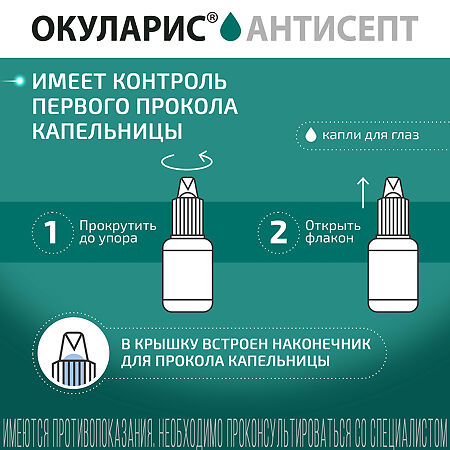 ОКУЛАРИС® АНТИСЕПТ

ИМЕЕТ КОНТРОЛЬ ПЕРВОГО ПРОКОЛА КАПЕЛЬНИЦЫ

капли для глаз

1 Прокрутить до упора

2 Открыть флакон

В КРЫШКУ ВСТРОЕН НАКОНЕЧНИК ДЛЯ ПРОКОЛА КАПЕЛЬНИЦЫ

ИМЕЮТСЯ ПРОТИВОПОКАЗАНИЯ. НЕОБХОДИМО ПРОКОНСУЛЬТИРОВАТЬСЯ СО СПЕЦИАЛИСТОМ