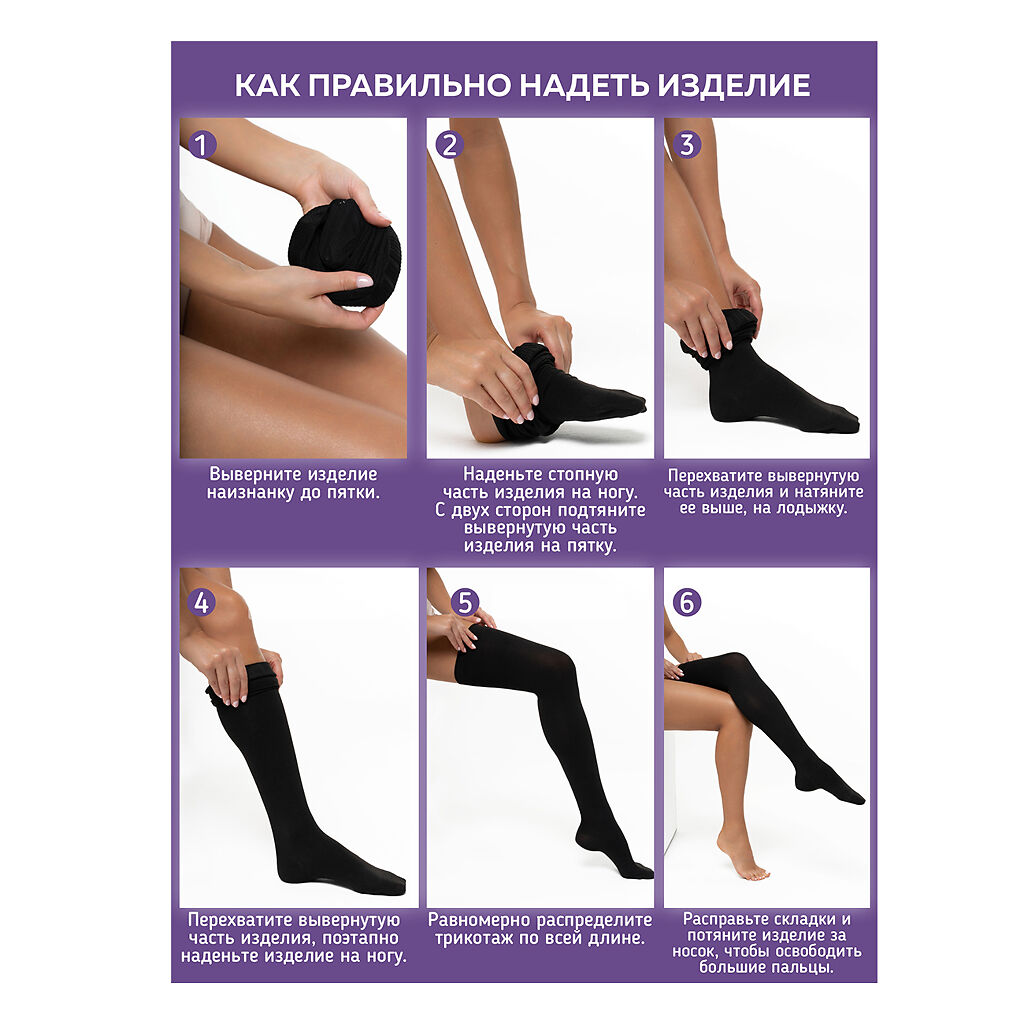 КАК ПРАВИЛЬНО НАДЕТЬ ИЗДЕЛИЕ

1

Выверните изделие наизнанку до пятки.

2

Наденьте стопную часть изделия на ногу. С двух сторон подтяните вывернутую часть изделия на пятку.

3

Перехватите вывернутую часть изделия и натяните ее выше, на лодыжку.

4

Перехватите вывернутую часть изделия, поэтапно наденьте изделие на ногу.

5

Равномерно распределите трикотаж по всей длине.

6

Расправьте складки и потяните изделие за носок, чтобы освободить большие пальцы.