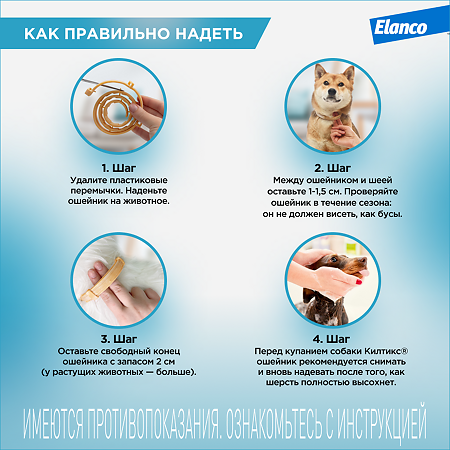 КАК ПРАВИЛЬНО НАДЕТЬ

Elanco

1. Шаг
Удалите пластиковые перемычки. Наденьте ошейник на животное.

2. Шаг
Между ошейником и шеей оставьте 1-1,5 см. Проверяйте ошейник в течение сезона: он не должен висеть, как бусы.

3. Шаг
Оставьте свободный конец ошейника с запасом 2 см (у растущих животных — больше).

4. Шаг
Перед купанием собаки Килтикс® ошейник рекомендуется снимать и вновь надевать после того, как шерсть полностью высохнет.

ИМЕЮТСЯ ПРОТИВОПОКАЗАНИЯ. ОЗНАКОМЬТЕСЬ С ИНСТРУКЦИЕЙ