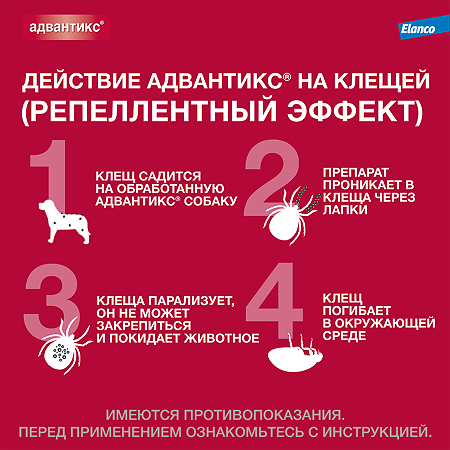 адвантикс®

Elanco

ДЕЙСТВИЕ АДВАНТИКС® НА КЛЕЩЕЙ (РЕПЕЛЛЕНТНЫЙ ЭФФЕКТ)

1

КЛЕЩ САДИТСЯ НА ОБРАБОТАННУЮ АДВАНТИКС® СОБАКУ

2

ПРЕПАРАТ ПРОНИКАЕТ В КЛЕЩА ЧЕРЕЗ ЛАПКИ

3

КЛЕЩА ПАРАЛИЗУЕТ, ОН НЕ МОЖЕТ ЗАКРЕПИТЬСЯ И ПОКИДАЕТ ЖИВОТНОЕ

4

КЛЕЩ ПОГИБАЕТ В ОКРУЖАЮЩЕЙ СРЕДЕ

ИМЕЮТСЯ ПРОТИВОПОКАЗАНИЯ.
ПЕРЕД ПРИМЕНЕНИЕМ ОЗНАКОМЬТЕСЬ С ИНСТРУКЦИЕЙ.