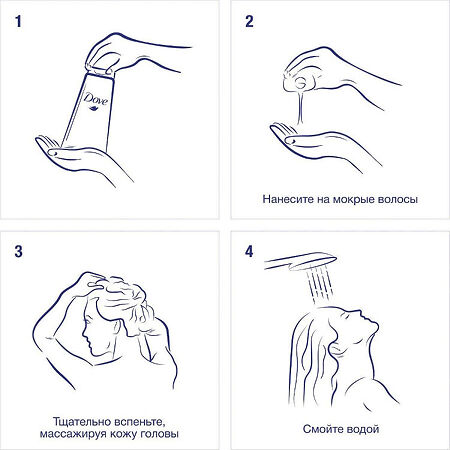 1

Dove

2

Нанесите на мокрые волосы

3

Тщательно вспеньте, массажируя кожу головы

4

Смойте водой