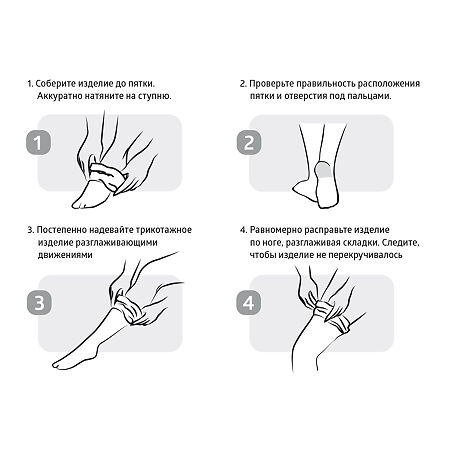 1. Соберите изделие до пятки. Аккуратно натяните на ступню.

1

2. Проверьте правильность расположения пятки и отверстия под пальцами.

2

3. Постепенно надевайте трикотажное изделие разглаживающими движениями

3

4. Равномерно расправьте изделие по ноге, разглаживая складки. Следите, чтобы изделие не перекручивалось

4