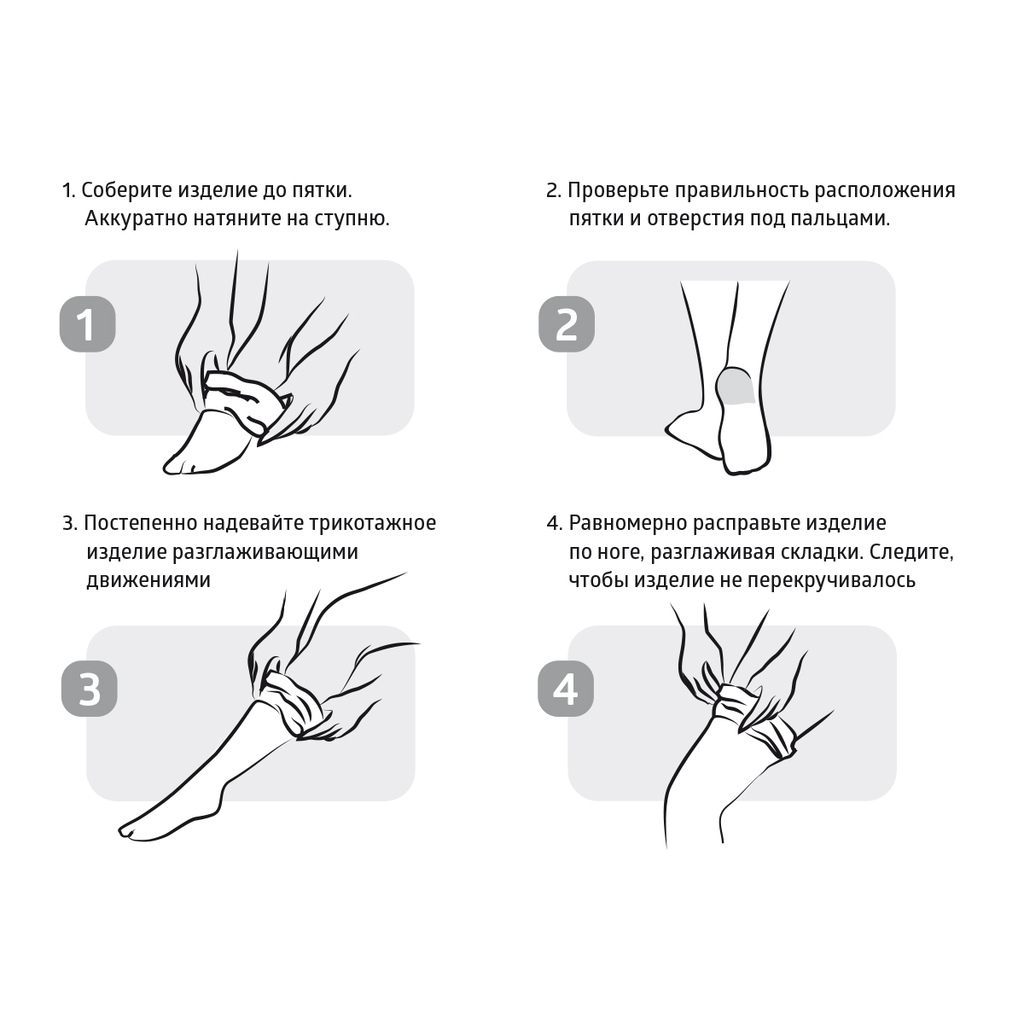 1. Соберите изделие до пятки. Аккуратно натяните на ступню.

1

2. Проверьте правильность расположения пятки и отверстия под пальцами.

2

3. Постепенно надевайте трикотажное изделие разглаживающими движениями

3

4. Равномерно расправьте изделие по ноге, разглаживая складки. Следите, чтобы изделие не перекручивалось

4