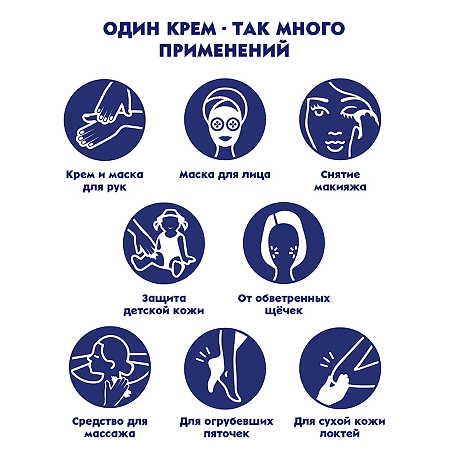 ОДИН КРЕМ - ТАК МНОГО ПРИМЕНЕНИЙ

Крем и маска для рук

Маска для лица

Снятие макияжа

Защита детской кожи

От обветренных щёчек

Средство для массажа

Для огрубевших пяточек

Для сухой кожи локтей