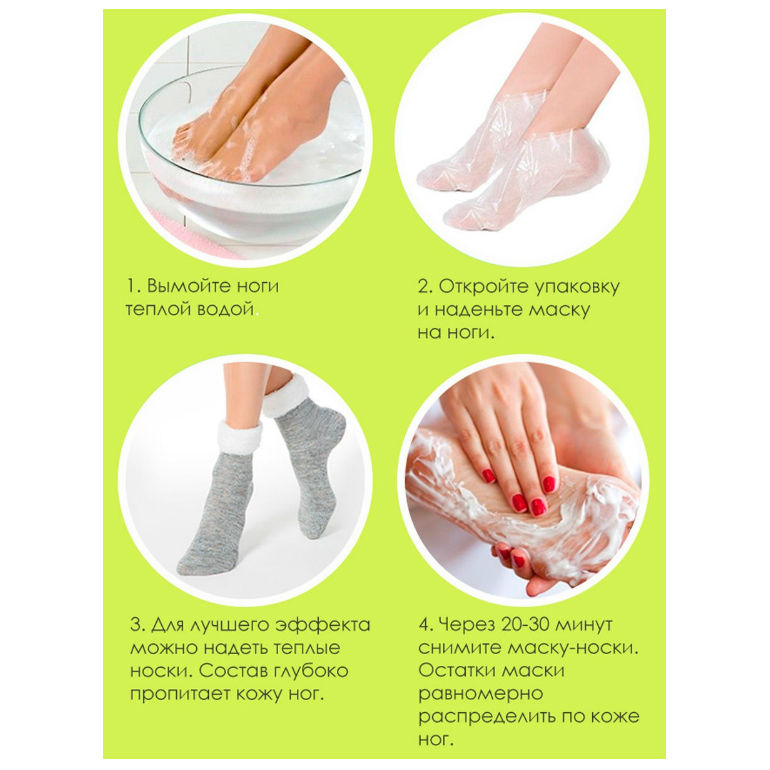 1. Вымойте ноги теплой водой.

2. Откройте упаковку и наденьте маску на ноги.

3. Для лучшего эффекта можно надеть теплые носки. Состав глубоко пропитает кожу ног.

4. Через 20-30 минут снимите маску-носки. Остатки маски равномерно распределить по коже ног.