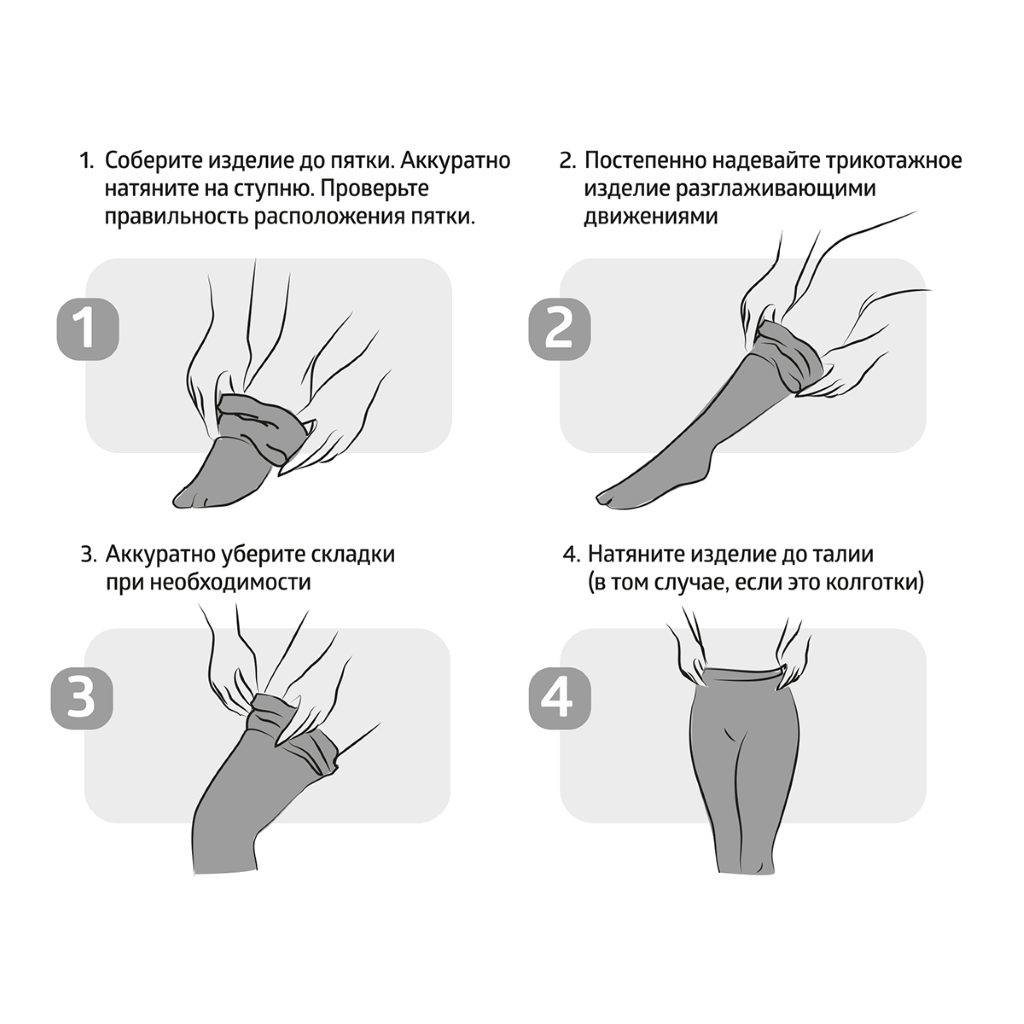 1. Соберите изделие до пятки. Аккуратно натяните на ступню. Проверьте правильность расположения пятки.

1

2. Постепенно надевайте трикотажное изделие разглаживающими движениями

2

3. Аккуратно уберите складки при необходимости

3

4. Натяните изделие до талии (в том случае, если это колготки)

4