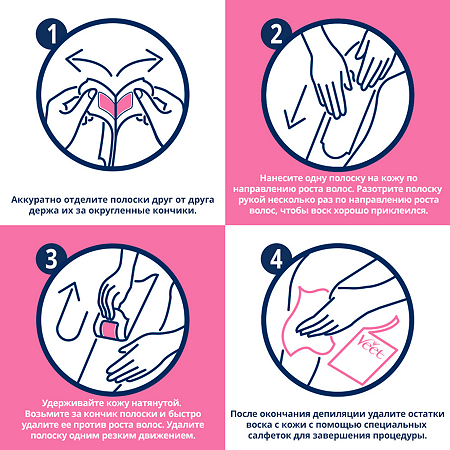 1

Аккуратно отделите полоски друг от друга держа их за округленные кончики.

2

Нанесите одну полоску на кожу по направлению роста волос. Разотрите полоску рукой несколько раз по направлению роста волос, чтобы воск хорошо приклеился.

3

Удерживайте кожу натянутой. Возьмите за кончик полоски и быстро удалите ее против роста волос. Удалите полоску одним резким движением.

4

Veet

После окончания депиляции удалите остатки воска с кожи с помощью специальных салфеток для завершения процедуры.