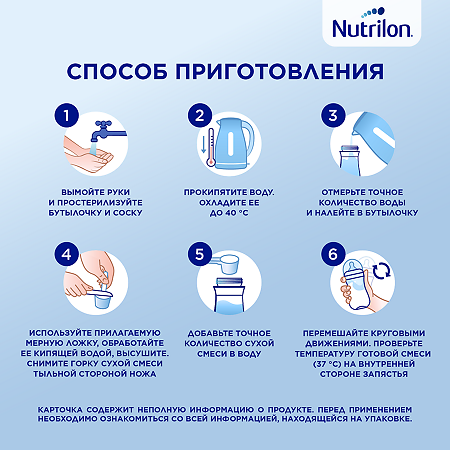 Nutrilon

СПОСОБ ПРИГОТОВЛЕНИЯ

1

ВЫМОЙТЕ РУКИ И ПРОСТЕРИЛИЗУЙТЕ БУТЫЛОЧКУ И СОСКУ

2

ПРОКИПЯТИТЕ ВОДУ. ОХЛАДИТЕ ЕЕ ДО 40 °C

3

ОТМЕРЬТЕ ТОЧНОЕ КОЛИЧЕСТВО ВОДЫ И НАЛЕЙТЕ В БУТЫЛОЧКУ

4

ИСПОЛЬЗУЙТЕ ПРИЛАГАЕМУЮ МЕРНУЮ ЛОЖКУ, ОБРАБОТАЙТЕ ЕЕ КИПЯЩЕЙ ВОДОЙ, ВЫСУШИТЕ. СНИМИТЕ ГОРКУ СУХОЙ СМЕСИ ТЫЛЬНОЙ СТОРОНОЙ НОЖА

5

ДОБАВЬТЕ ТОЧНОЕ КОЛИЧЕСТВО СУХОЙ СМЕСИ В ВОДУ

6

ПЕРЕМЕШАЙТЕ КРУГОВЫМИ ДВИЖЕНИЯМИ. ПРОВЕРЬТЕ ТЕМПЕРАТУРУ ГОТОВОЙ СМЕСИ (37 °C) НА ВНУТРЕННЕЙ СТОРОНЕ ЗАПЯСТЬЯ

КАРТОЧКА СОДЕРЖИТ НЕПОЛНУЮ ИНФОРМАЦИЮ О ПРОДУКТЕ. ПЕРЕД ПРИМЕНЕНИЕМ НЕОБХОДИМО ОЗНАКОМИТЬСЯ СО ВСЕЙ ИНФОРМАЦИЕЙ, НАХОДЯЩЕЙСЯ НА УПАКОВКЕ.