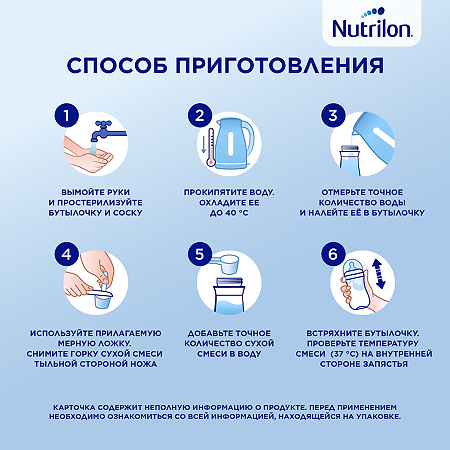 Nutrilon

СПОСОБ ПРИГОТОВЛЕНИЯ

1
ВЫМОЙТЕ РУКИ И ПРОСТЕРИЛИЗУЙТЕ БУТЫЛОЧКУ И СОСКУ

2
ПРОКИПЯТИТЕ ВОДУ. ОХЛАДИТЕ ЕЕ ДО 40 °C

3
ОТМЕРЬТЕ ТОЧНОЕ КОЛИЧЕСТВО ВОДЫ И НАЛЕЙТЕ ЕЁ В БУТЫЛОЧКУ

4
ИСПОЛЬЗУЙТЕ ПРИЛАГАЕМУЮ МЕРНУЮ ЛОЖКУ. СНИМИТЕ ГОРКУ СУХОЙ СМЕСИ ТЫЛЬНОЙ СТОРОНОЙ НОЖА

5
ДОБАВЬТЕ ТОЧНОЕ КОЛИЧЕСТВО СУХОЙ СМЕСИ В ВОДУ

6
ВСТРЯХНИТЕ БУТЫЛОЧКУ. ПРОВЕРЬТЕ ТЕМПЕРАТУРУ СМЕСИ (37 °C) НА ВНУТРЕННЕЙ СТОРОНЕ ЗАПЯСТЬЯ

КАРТОЧКА СОДЕРЖИТ НЕПОЛНУЮ ИНФОРМАЦИЮ О ПРОДУКТЕ. ПЕРЕД ПРИМЕНЕНИЕМ НЕОБХОДИМО ОЗНАКОМИТЬСЯ СО ВСЕЙ ИНФОРМАЦИЕЙ, НАХОДЯЩЕЙСЯ НА УПАКОВКЕ.